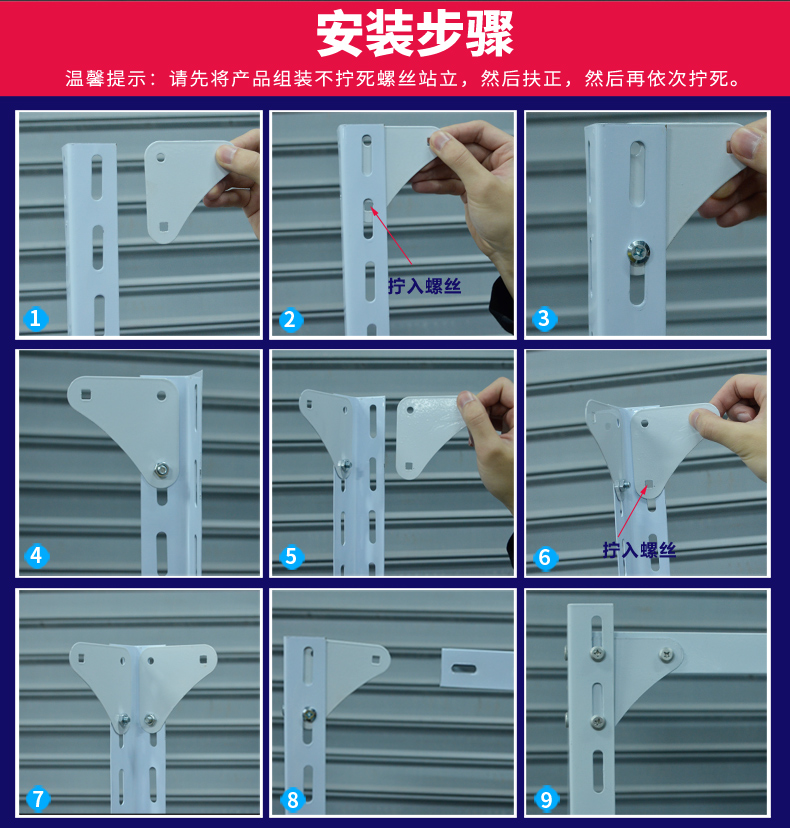 安装步骤

温馨提示：请先将产品组装不拧死螺丝站立，然后扶正，然后再依次拧死。

1

2

拧入螺丝

3

4

5

6

拧入螺丝

7

8

9