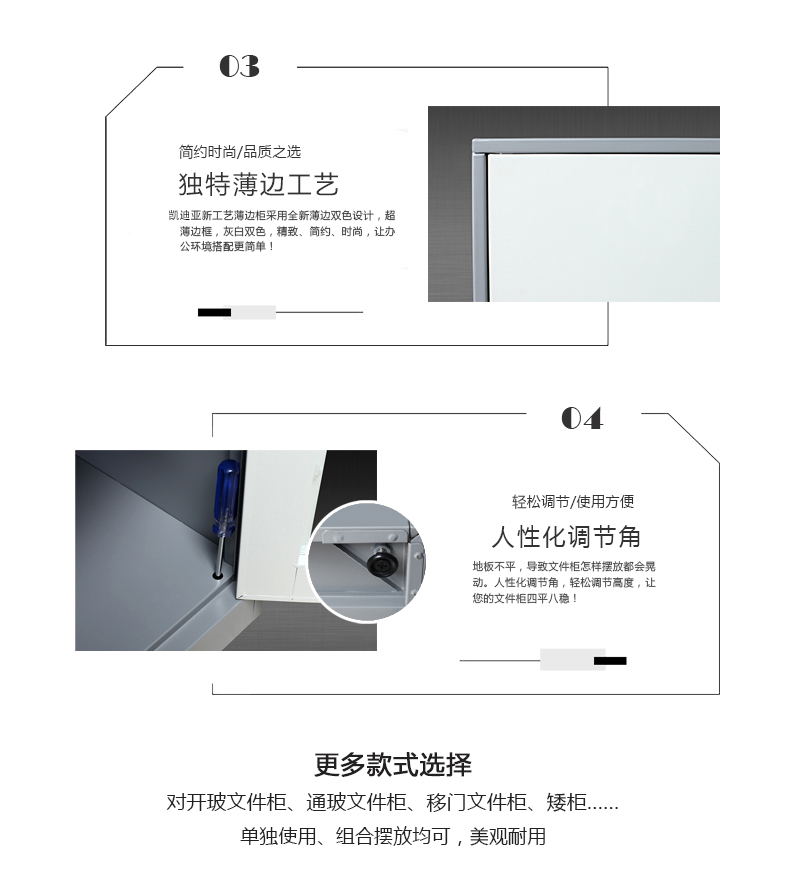 03

简约时尚/品质之选

独特薄边工艺

凯迪亚新工艺薄边柜采用全新薄边双色设计，超薄边框，灰白双色，精致、简约、时尚，让办公环境搭配更简单！

04

轻松调节/使用方便

人性化调节角

地板不平，导致文件柜怎样摆放都会晃动。人性化调节角，轻松调节高度，让您的文件柜四平八稳！

更多款式选择

对开玻文件柜、通玻文件柜、移门文件柜、矮柜......

单独使用、组合摆放均可，美观耐用